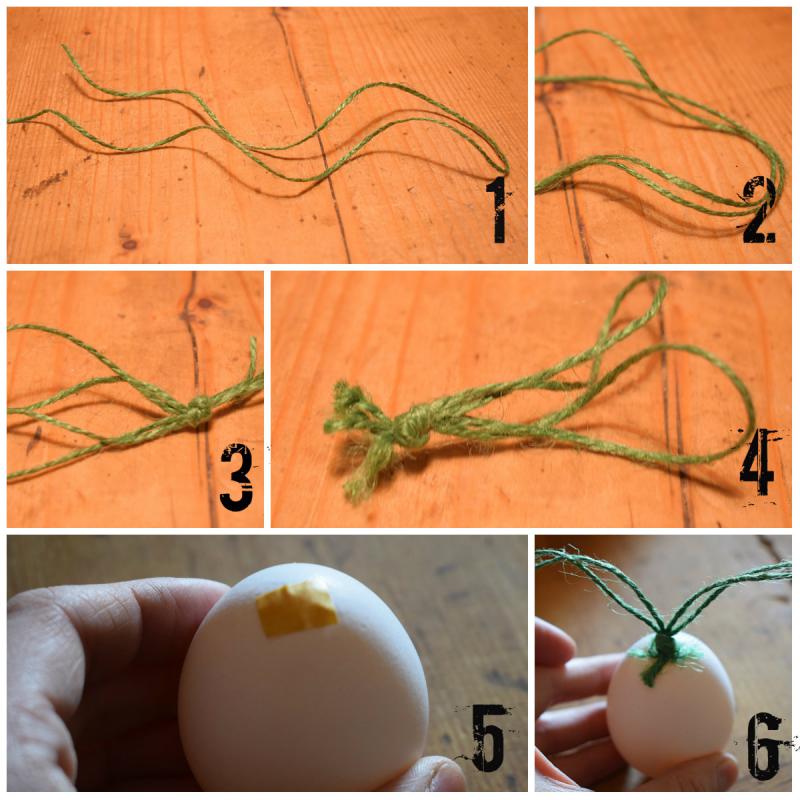 1
2
3
4
5
6